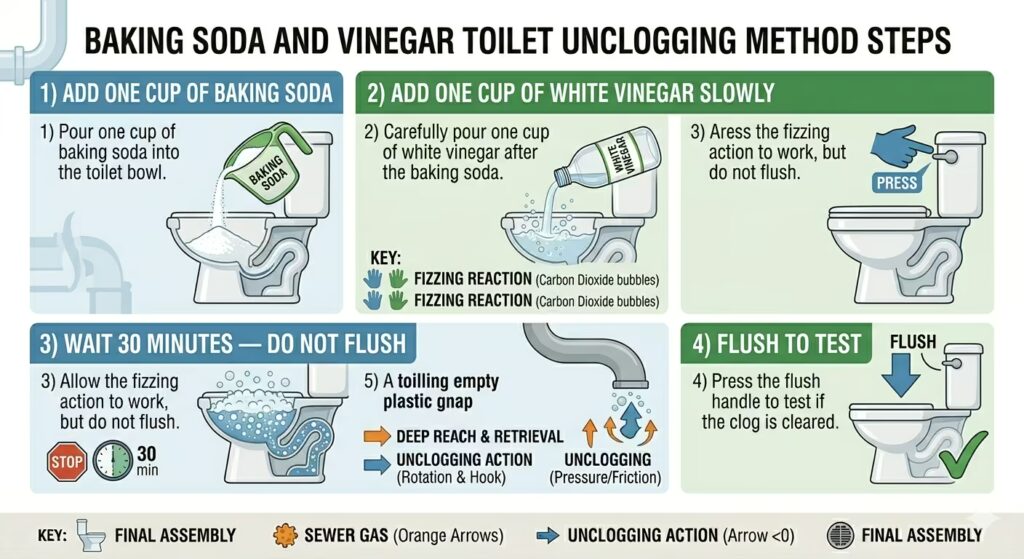 BAKING SODA AND VINEGAR TOILET UNCLOGGING METHOD STEPS

1) ADD ONE CUP OF BAKING SODA

1) Pour one cup of baking soda into the toilet bowl.

BAKING SODA

2) ADD ONE CUP OF WHITE VINEGAR SLOWLY

2) Carefully pour one cup of white vinegar after the baking soda.

WHITE VINEGAR

KEY:
FIZZING REACTION (Carbon Dioxide bubbles)
FIZZING REACTION (Carbon Dioxide bubbles)

3) Aress the fizzing action to work, but do not flush.

PRESS

3) WAIT 30 MINUTES — DO NOT FLUSH

3) Allow the fizzing action to work, but do not flush.

STOP 30 min

5) A toilling empty plastic gnap

DEEP REACH & RETRIEVAL
UNCLOGGING ACTION (Rotation & Hook)
UNCLOGGING (Pressure/Friction)

4) FLUSH TO TEST

FLUSH

4) Press the flush handle to test if the clog is cleared.

KEY: FINAL ASSEMBLY SEWER GAS (Orange Arrows) UNCLOGGING ACTION (Arrow <0) FINAL ASSEMBLY